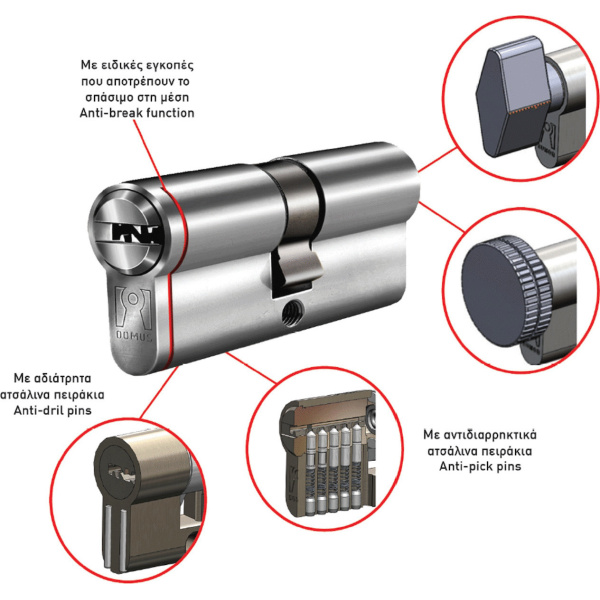 Με ειδικές εγκοπές που αποτρέπουν το σπάσιμο στη μέση
Anti-break function

DOMUS

Με αδιάτρητα ατσάλινα πειράκια
Anti-dril pins

Με αντιδιαρρηκτικά ατσάλινα πειράκια
Anti-pick pins