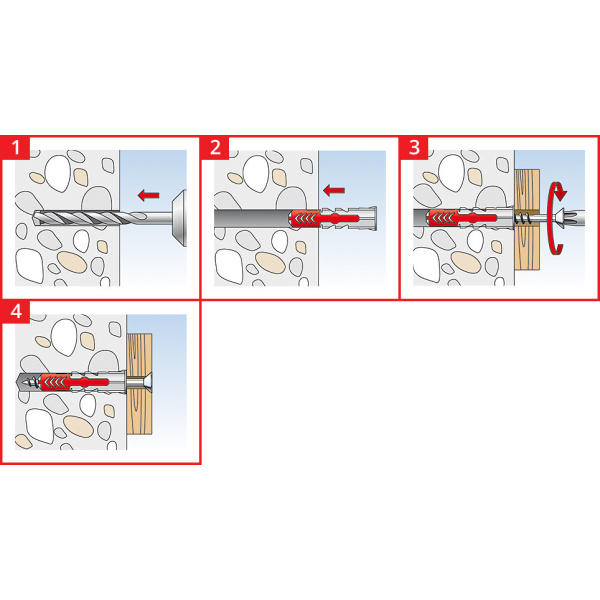 1

2

3

4