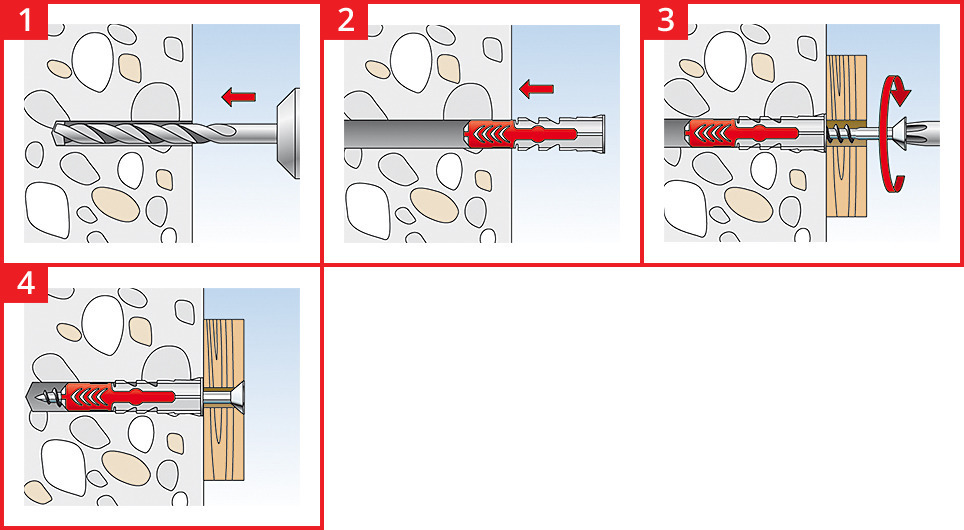 1

2

3

4