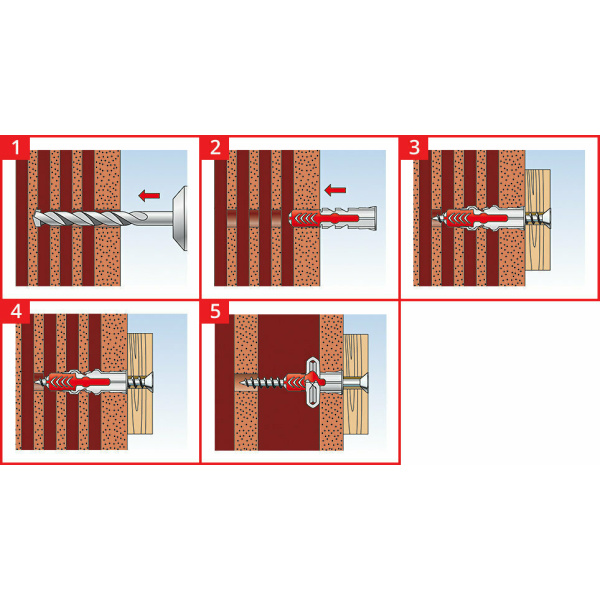 1
2
3
4
5