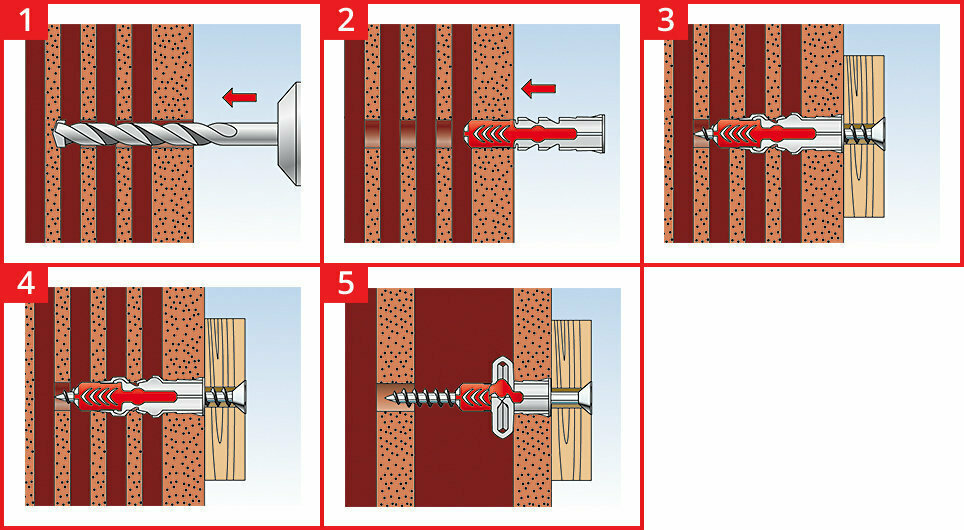 1

2

3

4

5