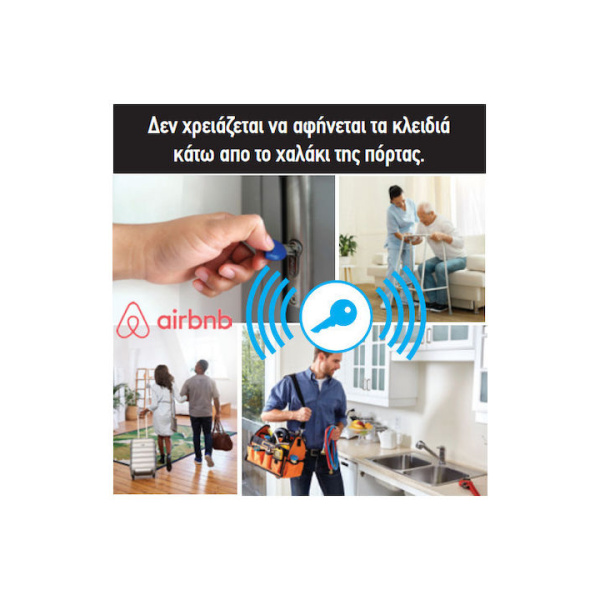 Δεν χρειάζεται να αφήνεται τα κλειδιά κάτω απο το χαλάκι της πόρτας.

airbnb