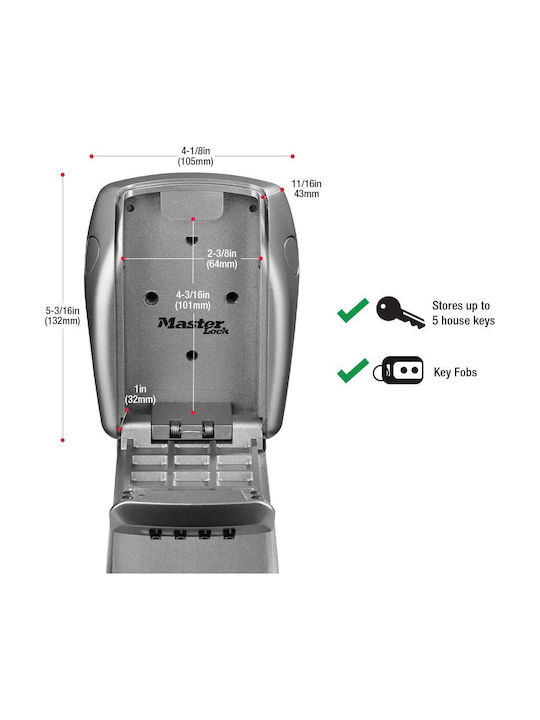 4-1/8in
(105mm)

11/16in
43mm

5-3/16in
(132mm)

2-3/8in
(64mm)

4-3/16in
(101mm)

Master Lock

1in
(32mm)

Stores up to 5 house keys

Key Fobs